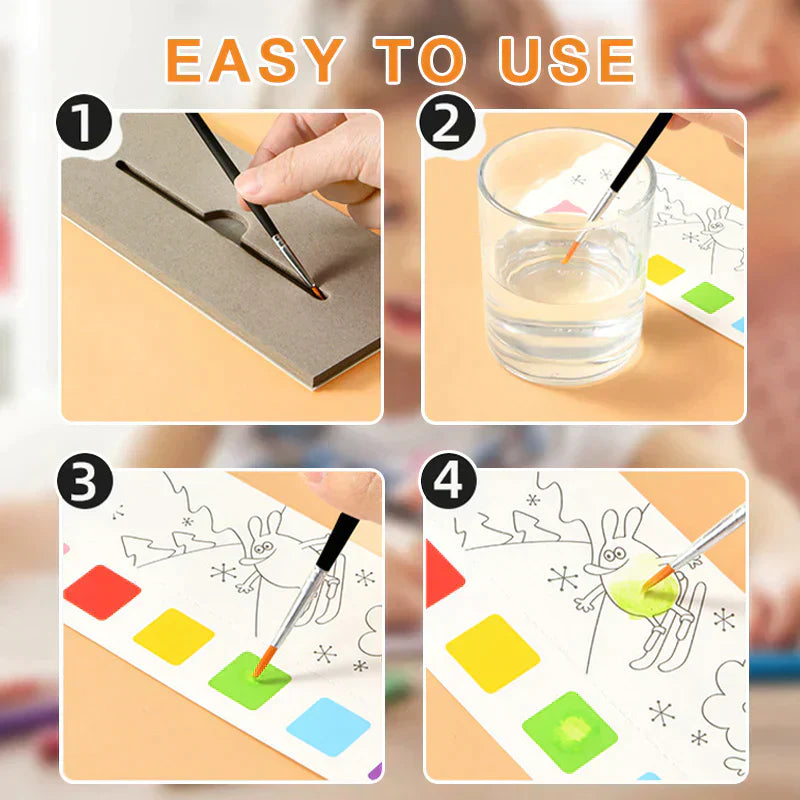 EASY TO USE

1

2

3

4