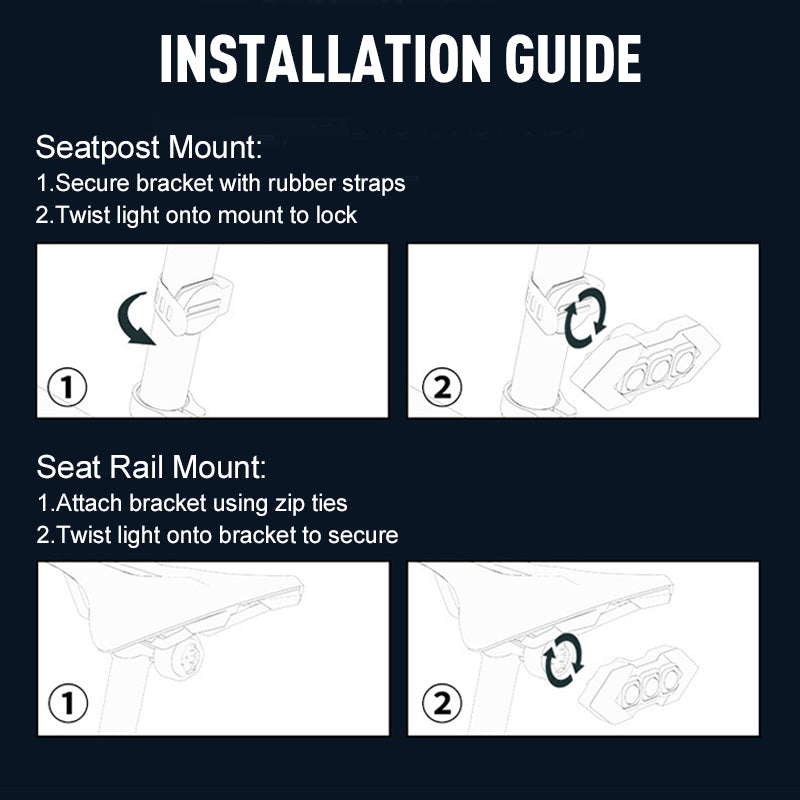 INSTALLATION GUIDE

Seatpost Mount:
1.Secure bracket with rubber straps
2.Twist light onto mount to lock

①

②

Seat Rail Mount:
1.Attach bracket using zip ties
2.Twist light onto bracket to secure

①

②